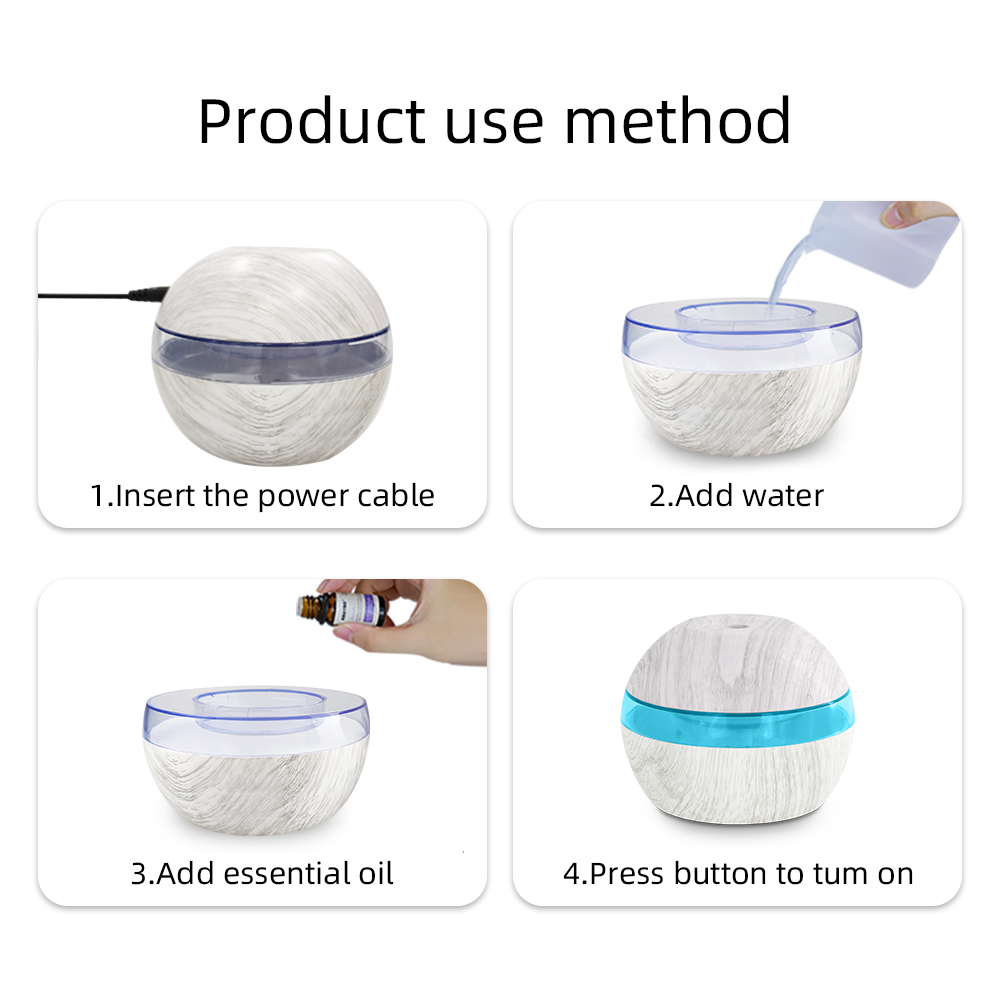 Product use method

1.Insert the power cable

2.Add water

3.Add essential oil

4.Press button to tum on